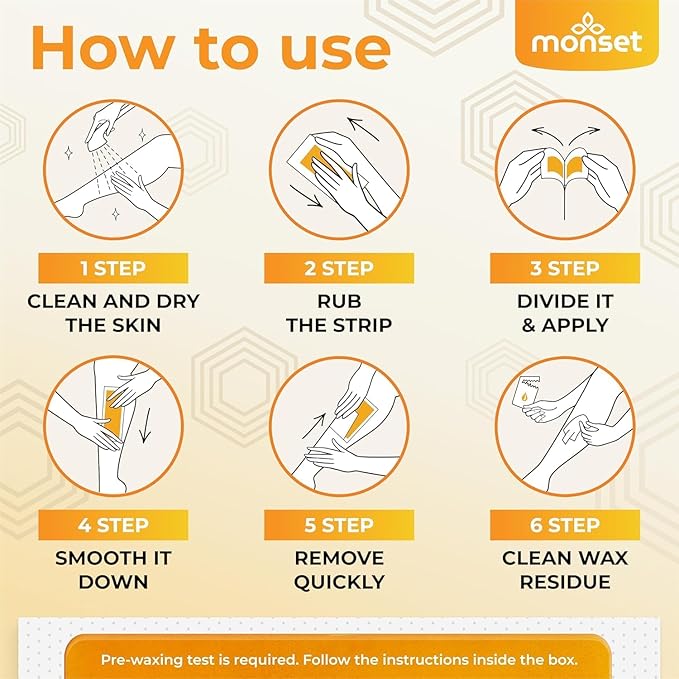 How to use

monset

1 STEP
CLEAN AND DRY THE SKIN

2 STEP
RUB THE STRIP

3 STEP
DIVIDE IT & APPLY

4 STEP
SMOOTH IT DOWN

5 STEP
REMOVE QUICKLY

6 STEP
CLEAN WAX RESIDUE

Pre-waxing test is required. Follow the instructions inside the box.