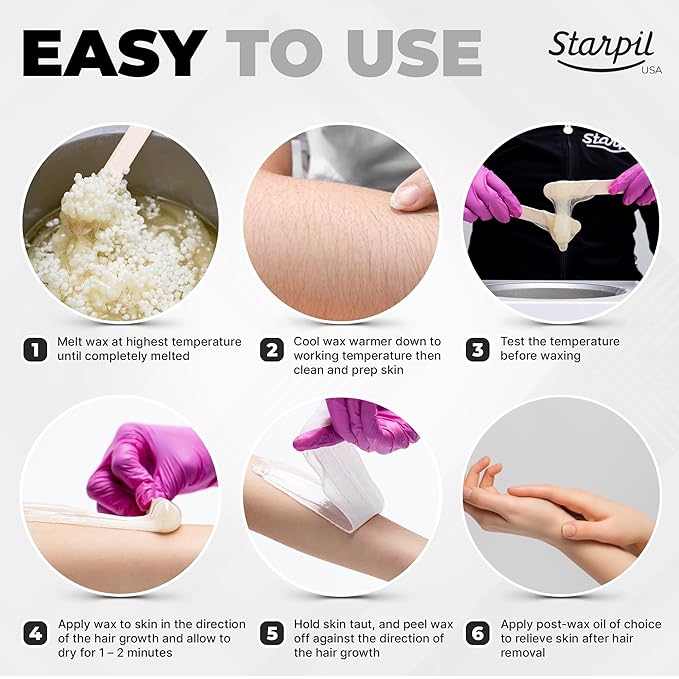 EASY TO USE

Starpil USA

Starpil

1 Melt wax at highest temperature until completely melted

2 Cool wax warmer down to working temperature then clean and prep skin

3 Test the temperature before waxing

4 Apply wax to skin in the direction of the hair growth and allow to dry for 1 – 2 minutes

5 Hold skin taut, and peel wax off against the direction of the hair growth

6 Apply post-wax oil of choice to relieve skin after hair removal