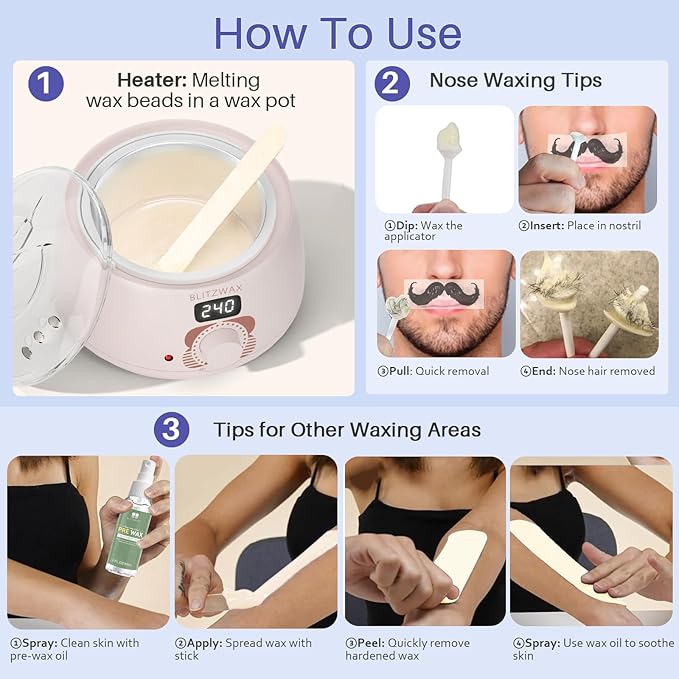 How To Use

1

Heater: Melting wax beads in a wax pot

BLITZWAX

240

2

Nose Waxing Tips

①Dip: Wax the applicator

②Insert: Place in nostril

③Pull: Quick removal

④End: Nose hair removed

3

Tips for Other Waxing Areas

PRE WAX

①Spray: Clean skin with pre-wax oil

②Apply: Spread wax with stick

③Peel: Quickly remove hardened wax

④Spray: Use wax oil to soothe skin