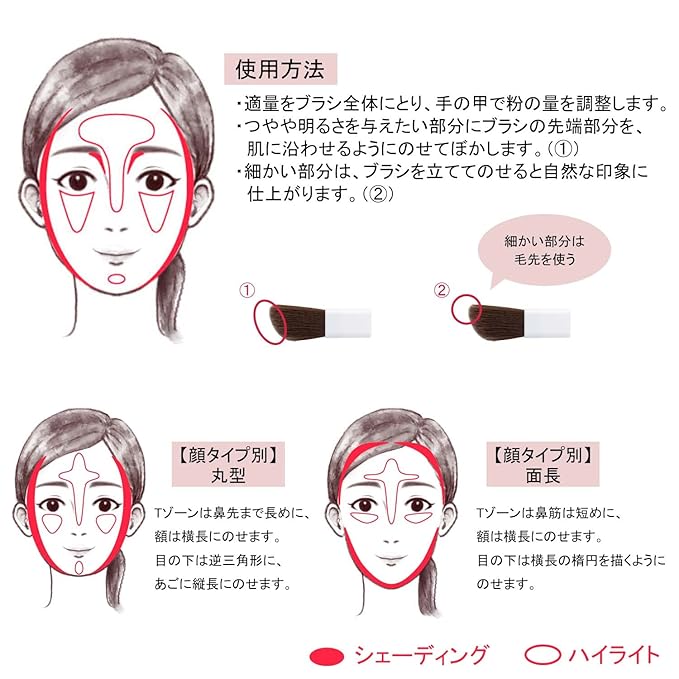 使用方法

・適量をブラシ全体にとり、手の甲で粉の量を調整します。
・つやや明るさを与えたい部分にブラシの先端部分を、肌に沿わせるようにのせてぼかします。(①)
・細かい部分は、ブラシを立ててのせると自然な印象に仕上がります。(②)

細かい部分は毛先を使う

①

②

【顔タイプ別】
丸型

Tゾーンは鼻先まで長めに、額は横長にのせます。
目の下は逆三角形に、あごに縦長にのせます。

【顔タイプ別】
面長

Tゾーンは鼻筋は短めに、額は横長にのせます。
目の下は横長の楕円を描くようにのせます。

シェーディング　ハイライト