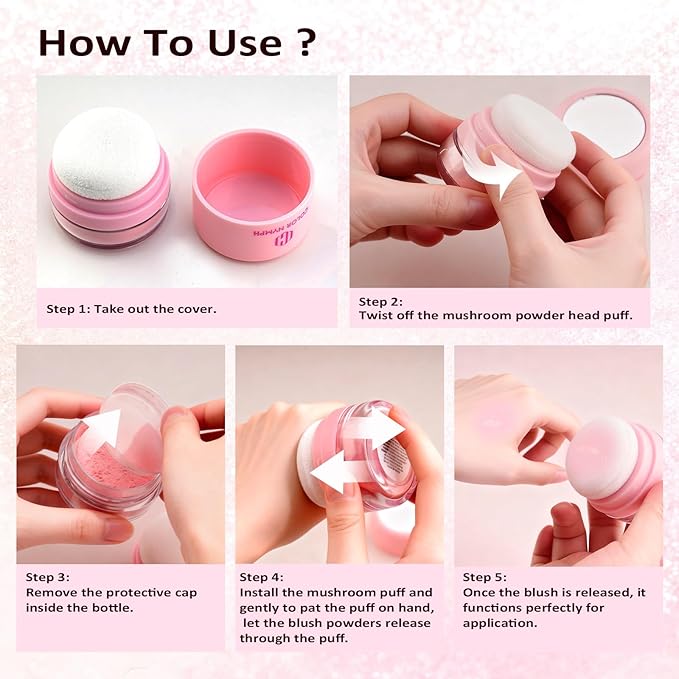 How To Use ?

COLOR NYMPH

Step 1: Take out the cover.

Step 2:
Twist off the mushroom powder head puff.

Step 3:
Remove the protective cap inside the bottle.

Step 4:
Install the mushroom puff and gently to pat the puff on hand, let the blush powders release through the puff.

Step 5:
Once the blush is released, it functions perfectly for application.