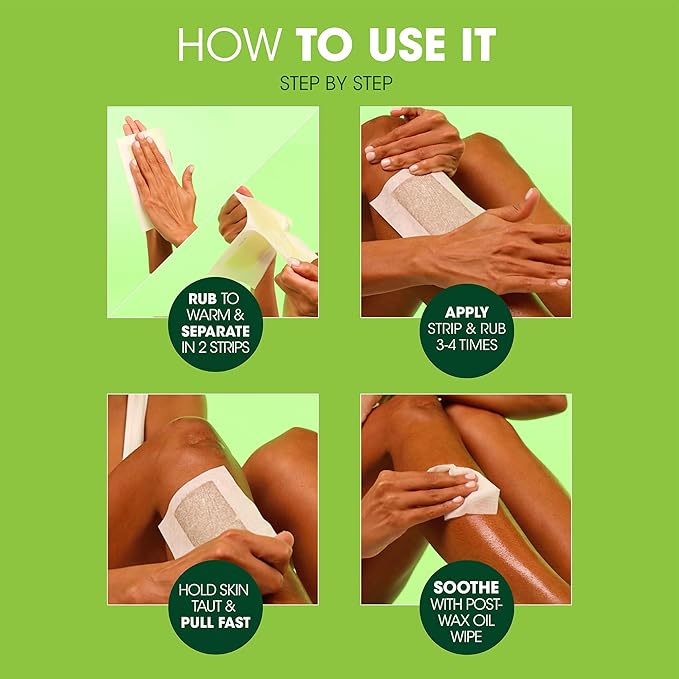 HOW TO USE IT
STEP BY STEP

RUB TO WARM & SEPARATE IN 2 STRIPS

APPLY STRIP & RUB 3-4 TIMES

HOLD SKIN TAUT & PULL FAST

SOOTHE WITH POST-WAX OIL WIPE