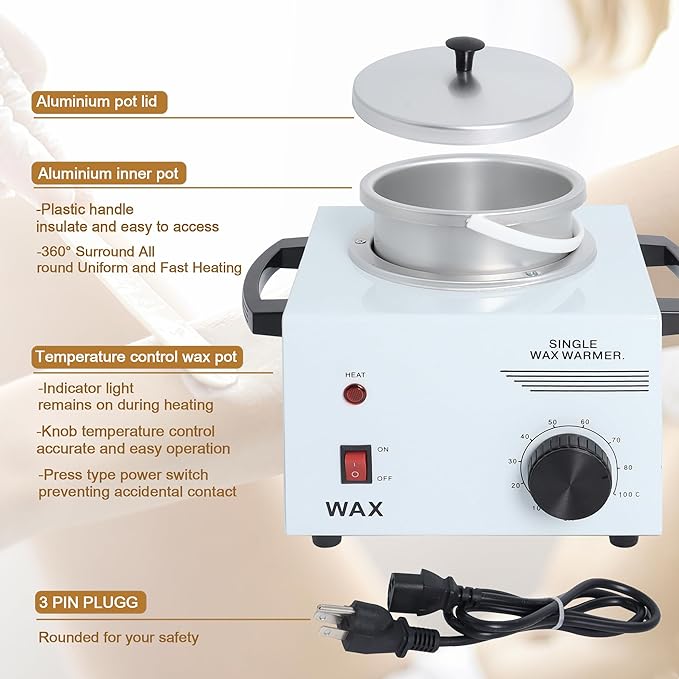 Aluminium pot lid

Aluminium inner pot

-Plastic handle insulate and easy to access

-360° Surround All round Uniform and Fast Heating

Temperature control wax pot

-Indicator light remains on during heating

-Knob temperature control accurate and easy operation

-Press type power switch preventing accidental contact

3 PIN PLUGG

Rounded for your safety

SINGLE WAX WARMER.

HEAT

ON

OFF

WAX

10 20 30 40 50 60 70 80 100 C