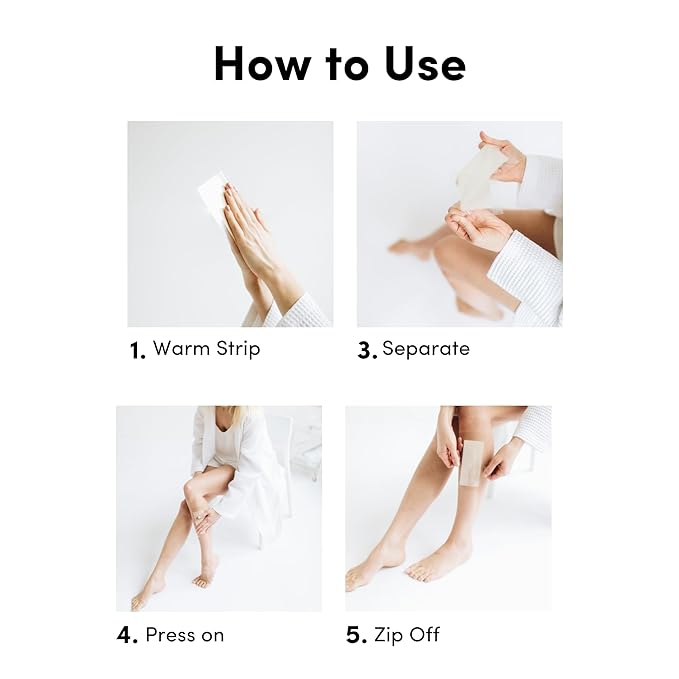 How to Use

1. Warm Strip

3. Separate

4. Press on

5. Zip Off