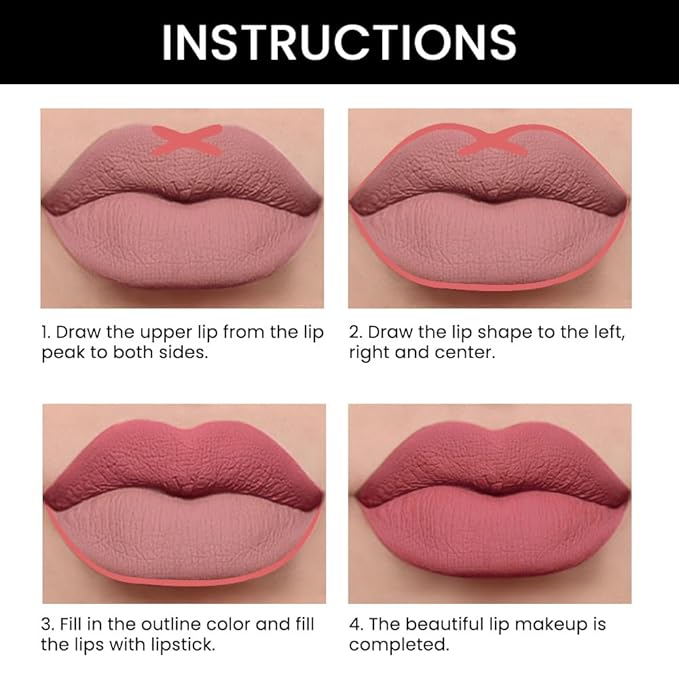 INSTRUCTIONS

1. Draw the upper lip from the lip peak to both sides.

2. Draw the lip shape to the left, right and center.

3. Fill in the outline color and fill the lips with lipstick.

4. The beautiful lip makeup is completed.