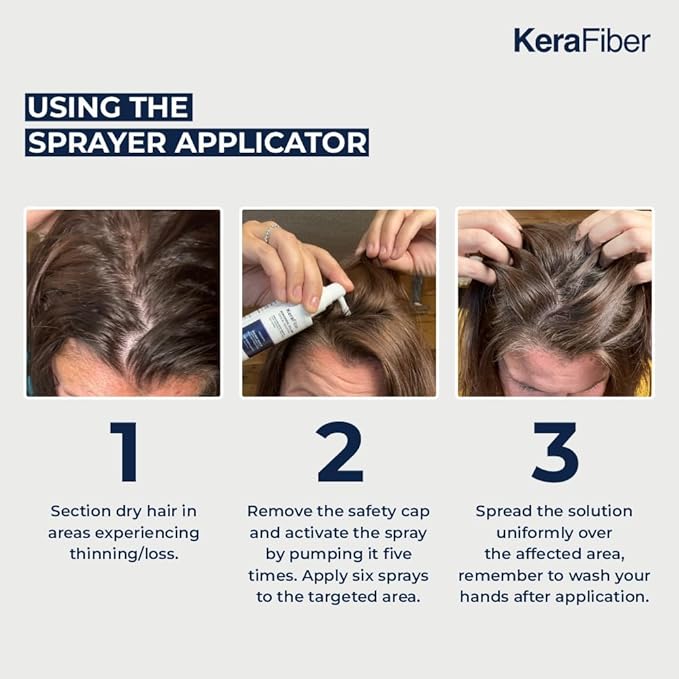 KeraFiber

USING THE SPRAYER APPLICATOR

1

Section dry hair in areas experiencing thinning/loss.

2

Remove the safety cap and activate the spray by pumping it five times. Apply six sprays to the targeted area.

3

Spread the solution uniformly over the affected area, remember to wash your hands after application.