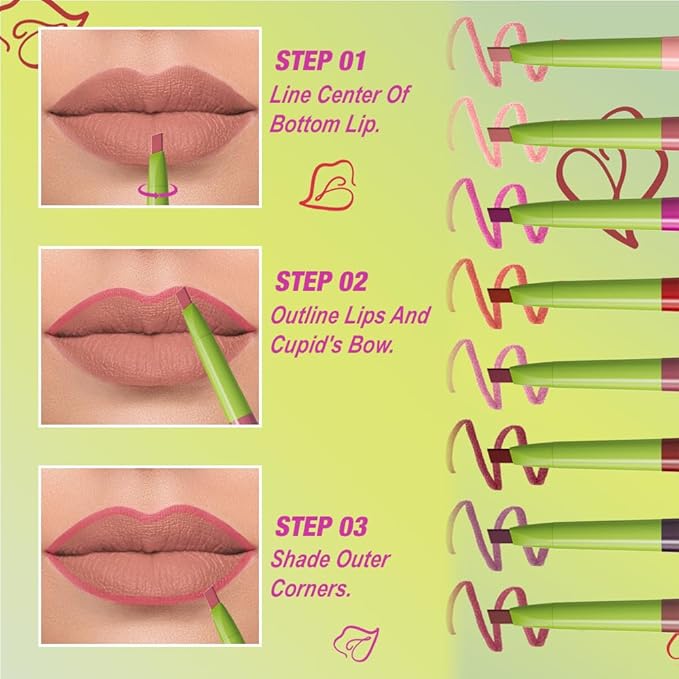 STEP 01
Line Center Of Bottom Lip.

STEP 02
Outline Lips And Cupid's Bow.

STEP 03
Shade Outer Corners.