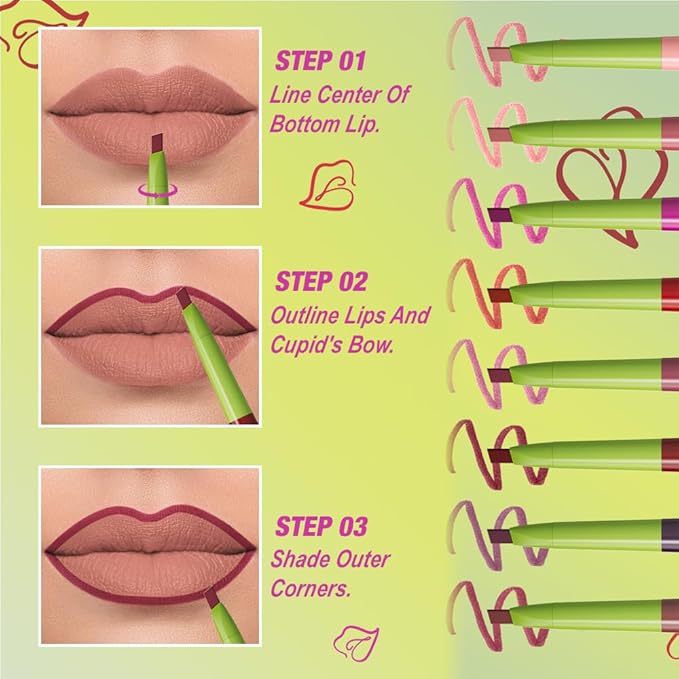 STEP 01
Line Center Of Bottom Lip.

STEP 02
Outline Lips And Cupid's Bow.

STEP 03
Shade Outer Corners.