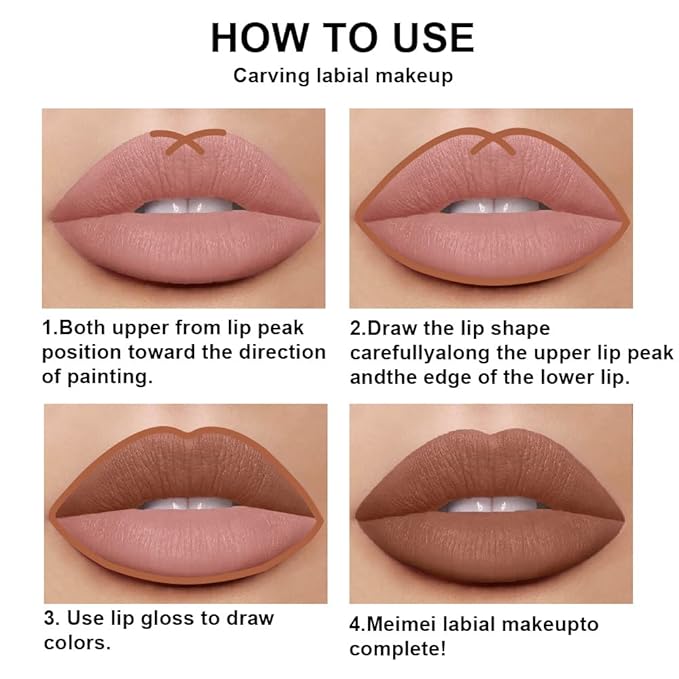 HOW TO USE

Carving labial makeup

1.Both upper from lip peak position toward the direction of painting.

2.Draw the lip shape carefullyalong the upper lip peak andthe edge of the lower lip.

3. Use lip gloss to draw colors.

4.Meimei labial makeupto complete!