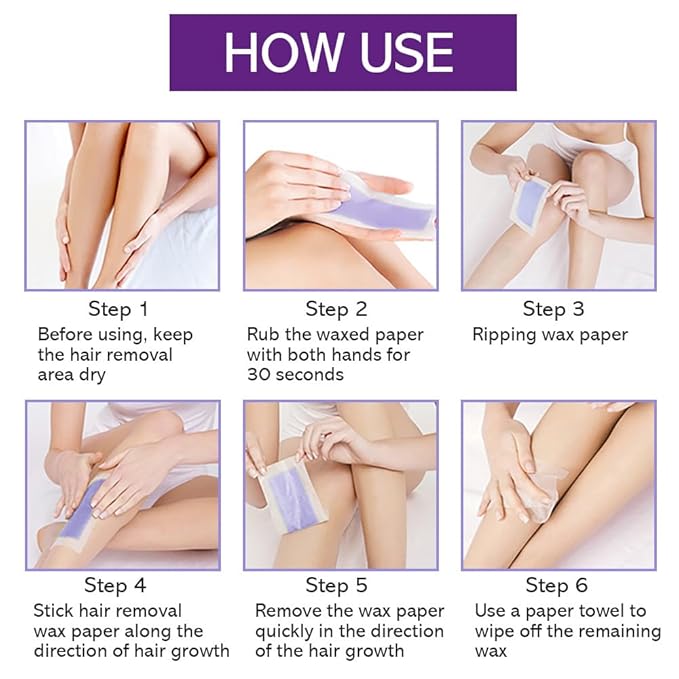 HOW USE

Step 1
Before using, keep the hair removal area dry

Step 2
Rub the waxed paper with both hands for 30 seconds

Step 3
Ripping wax paper

Step 4
Stick hair removal wax paper along the direction of hair growth

Step 5
Remove the wax paper quickly in the direction of the hair growth

Step 6
Use a paper towel to wipe off the remaining wax