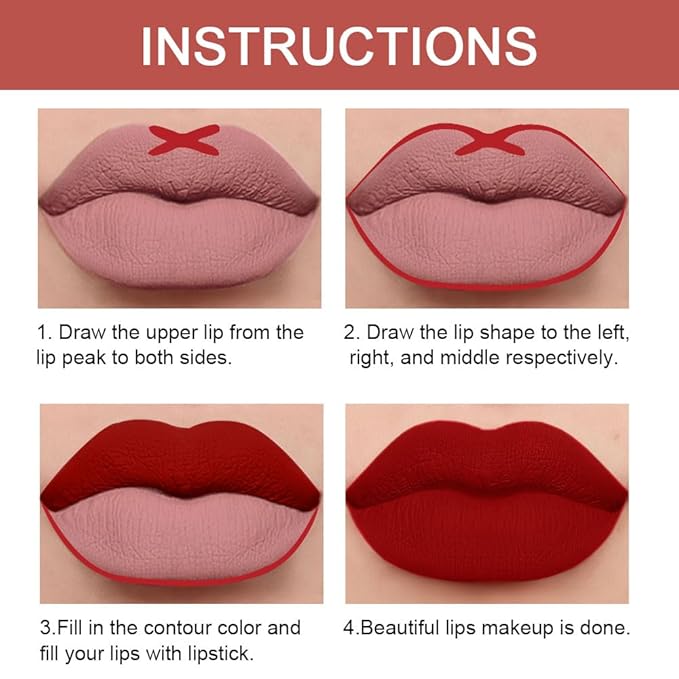 INSTRUCTIONS

1. Draw the upper lip from the lip peak to both sides.

2. Draw the lip shape to the left, right, and middle respectively.

3.Fill in the contour color and fill your lips with lipstick.

4.Beautiful lips makeup is done.