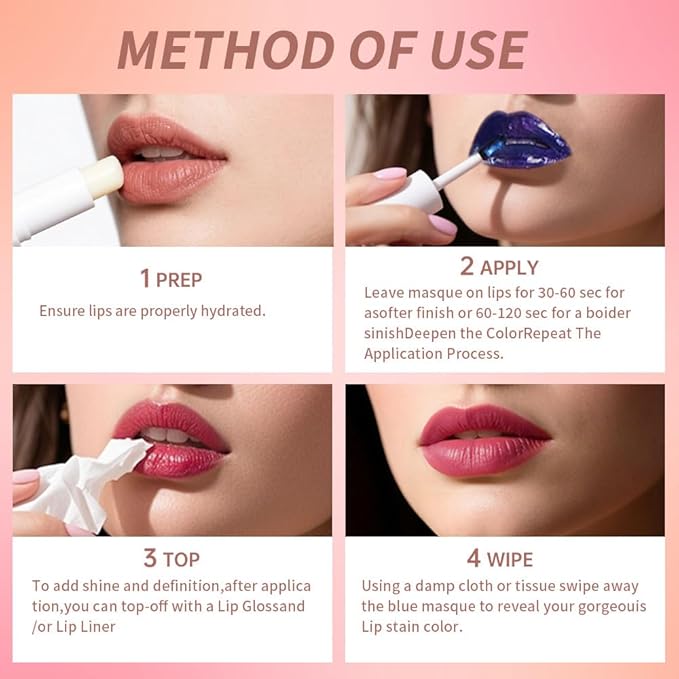 METHOD OF USE

1 PREP
Ensure lips are properly hydrated.

2 APPLY
Leave masque on lips for 30-60 sec for asofter finish or 60-120 sec for a boider sinishDeepen the ColorRepeat The Application Process.

3 TOP
To add shine and definition,after applica tion,you can top-off with a Lip Glossand /or Lip Liner

4 WIPE
Using a damp cloth or tissue swipe away the blue masque to reveal your gorgeouis Lip stain color.