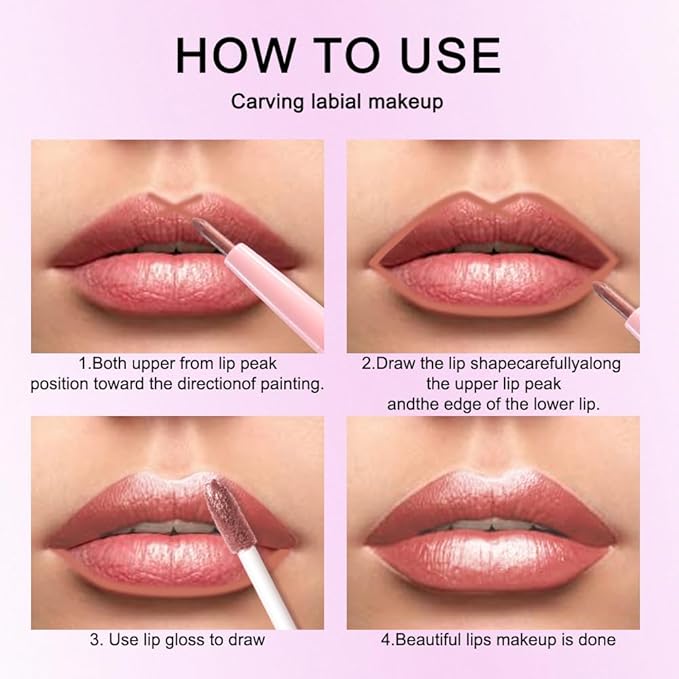 HOW TO USE
Carving labial makeup

1.Both upper from lip peak position toward the directionof painting.

2.Draw the lip shapecarefullyalong the upper lip peak andthe edge of the lower lip.

3. Use lip gloss to draw

4.Beautiful lips makeup is done