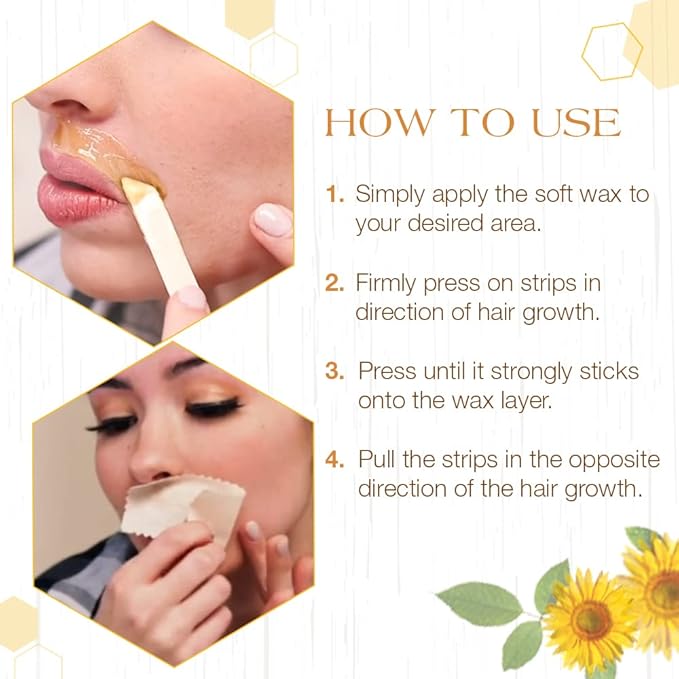 HOW TO USE

1. Simply apply the soft wax to your desired area.

2. Firmly press on strips in direction of hair growth.

3. Press until it strongly sticks onto the wax layer.

4. Pull the strips in the opposite direction of the hair growth.