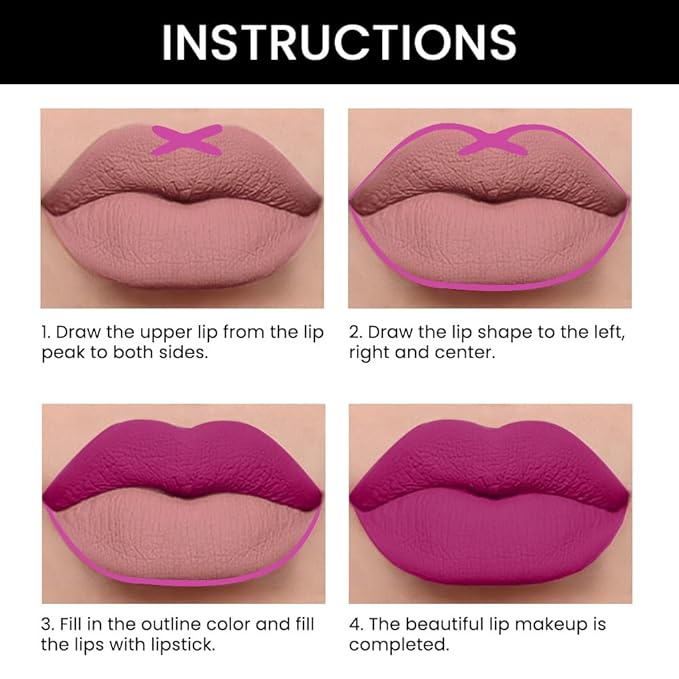 INSTRUCTIONS

1. Draw the upper lip from the lip peak to both sides.

2. Draw the lip shape to the left, right and center.

3. Fill in the outline color and fill the lips with lipstick.

4. The beautiful lip makeup is completed.