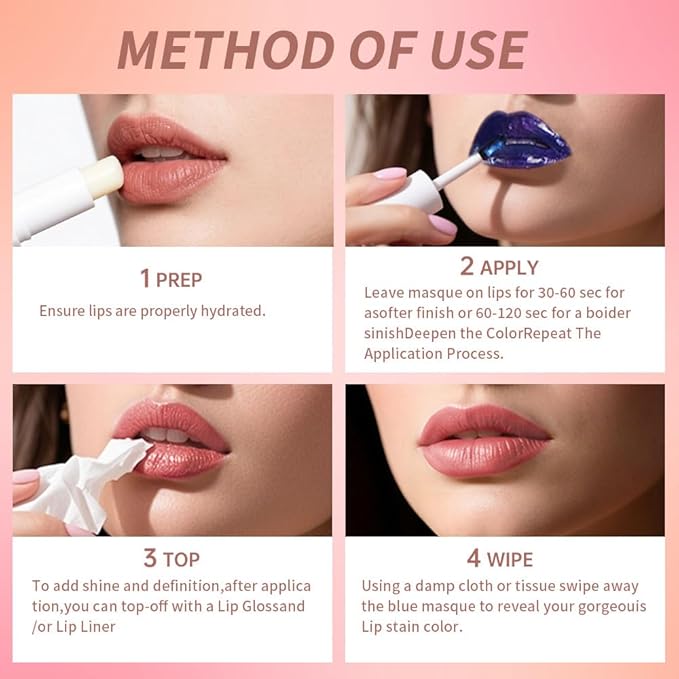 METHOD OF USE

1 PREP
Ensure lips are properly hydrated.

2 APPLY
Leave masque on lips for 30-60 sec for asofter finish or 60-120 sec for a boider sinishDeepen the ColorRepeat The Application Process.

3 TOP
To add shine and definition,after applica tion,you can top-off with a Lip Glossand /or Lip Liner

4 WIPE
Using a damp cloth or tissue swipe away the blue masque to reveal your gorgeouis Lip stain color.