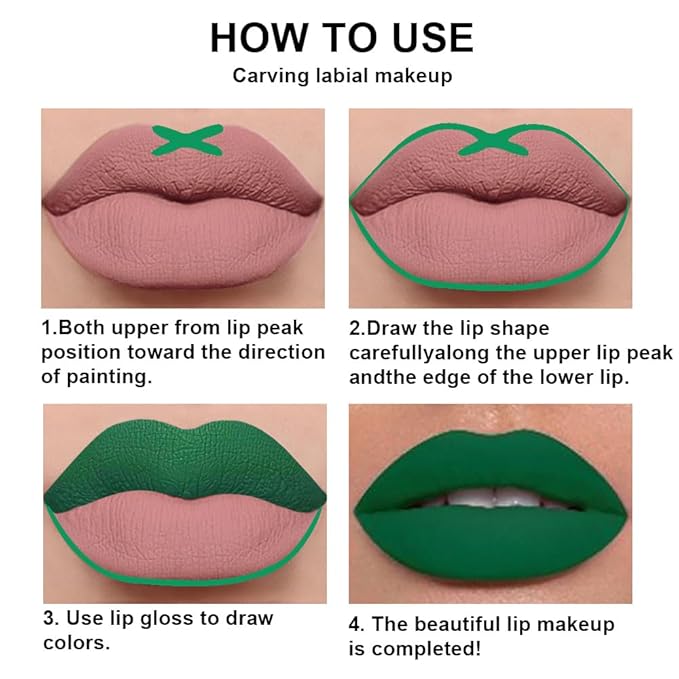 HOW TO USE

Carving labial makeup

1.Both upper from lip peak position toward the direction of painting.

2.Draw the lip shape carefullyalong the upper lip peak andthe edge of the lower lip.

3. Use lip gloss to draw colors.

4. The beautiful lip makeup is completed!