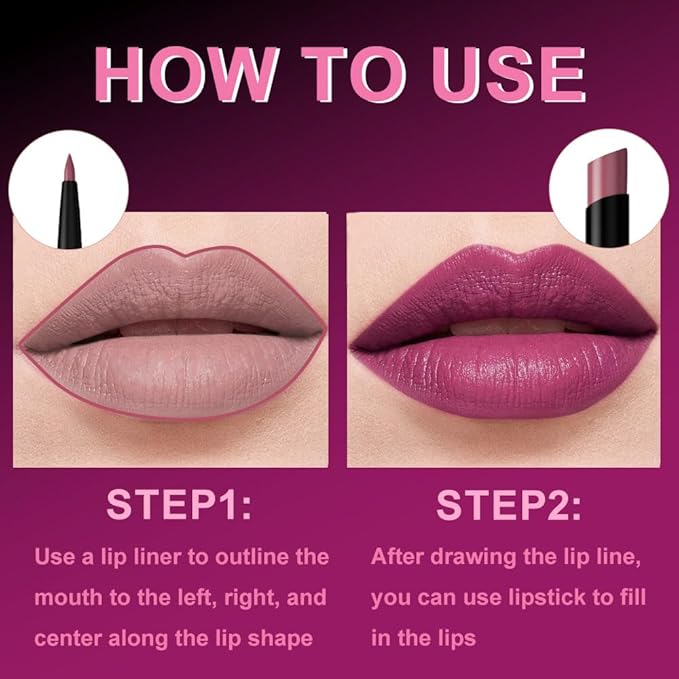 HOW TO USE

STEP1:

Use a lip liner to outline the mouth to the left, right, and center along the lip shape

STEP2:

After drawing the lip line, you can use lipstick to fill in the lips