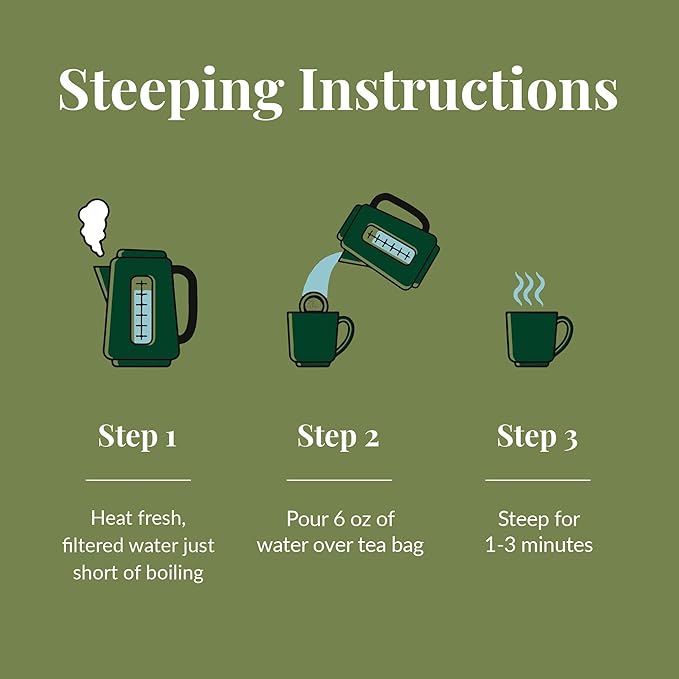 Steeping Instructions

Step 1

Heat fresh, filtered water just short of boiling

Step 2

Pour 6 oz of water over tea bag

Step 3

Steep for 1-3 minutes