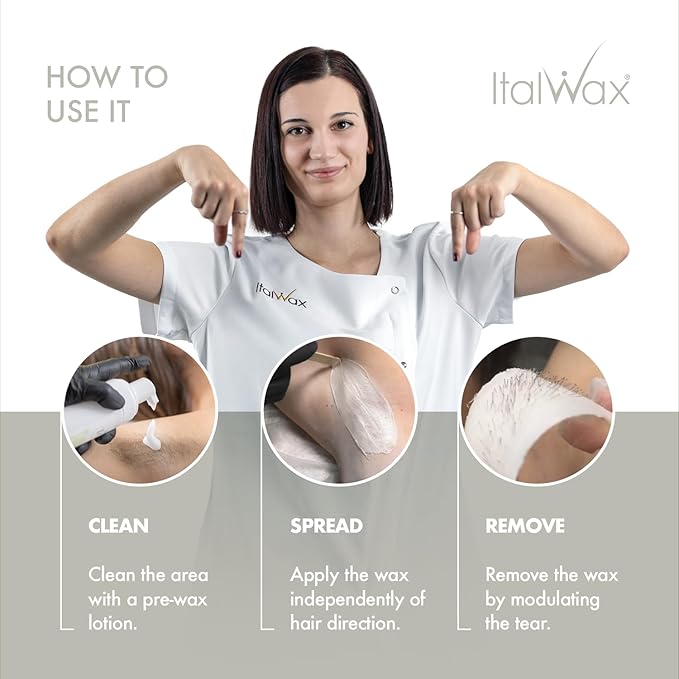 HOW TO USE IT

ItalWax®

ItalWax

CLEAN

Clean the area with a pre-wax lotion.

SPREAD

Apply the wax independently of hair direction.

REMOVE

Remove the wax by modulating the tear.