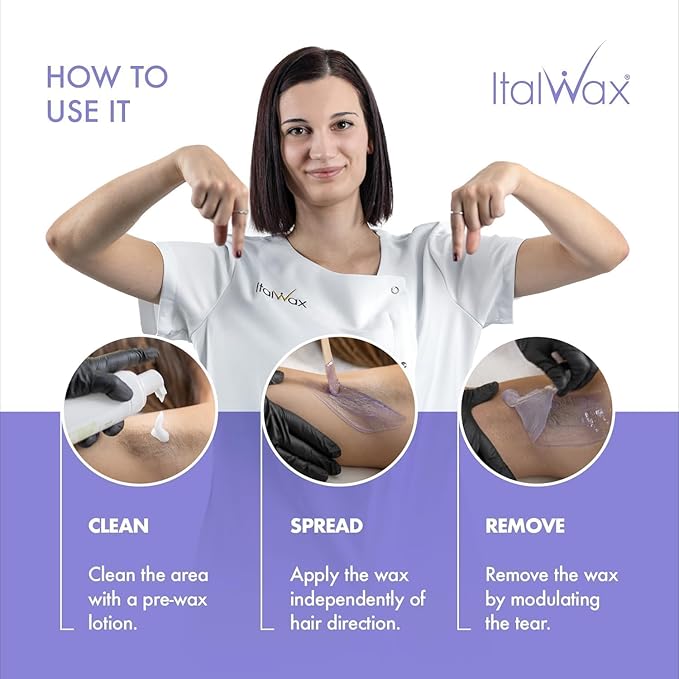 HOW TO USE IT

ItalWax®

ItalWax

CLEAN

Clean the area with a pre-wax lotion.

SPREAD

Apply the wax independently of hair direction.

REMOVE

Remove the wax by modulating the tear.