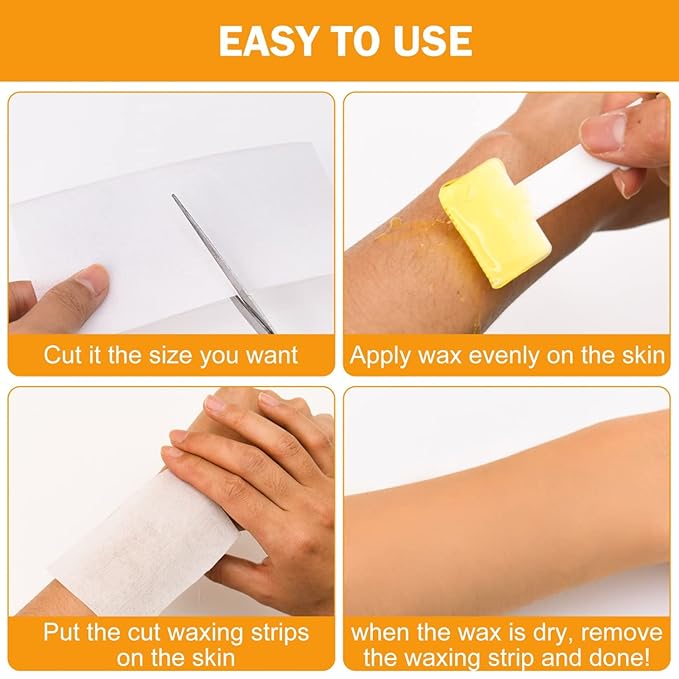 EASY TO USE

Cut it the size you want

Apply wax evenly on the skin

Put the cut waxing strips on the skin

when the wax is dry, remove the waxing strip and done!