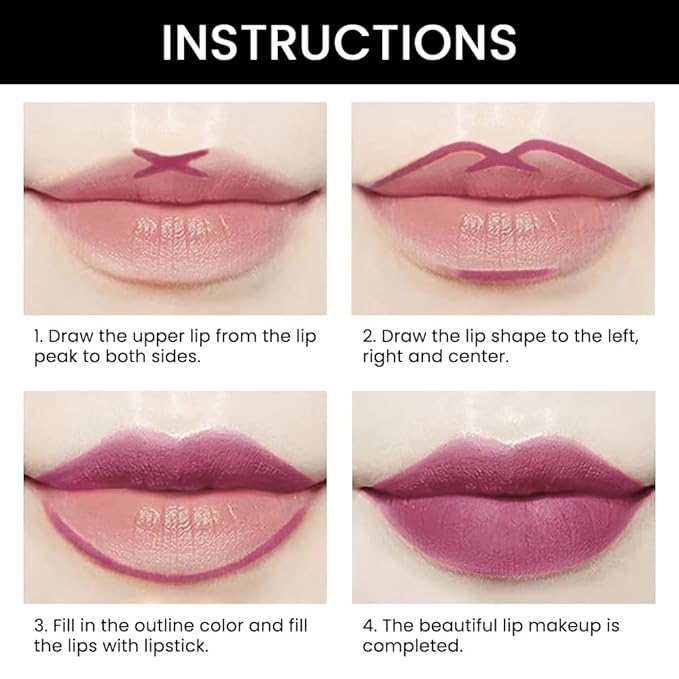 INSTRUCTIONS

1. Draw the upper lip from the lip peak to both sides.

2. Draw the lip shape to the left, right and center.

3. Fill in the outline color and fill the lips with lipstick.

4. The beautiful lip makeup is completed.