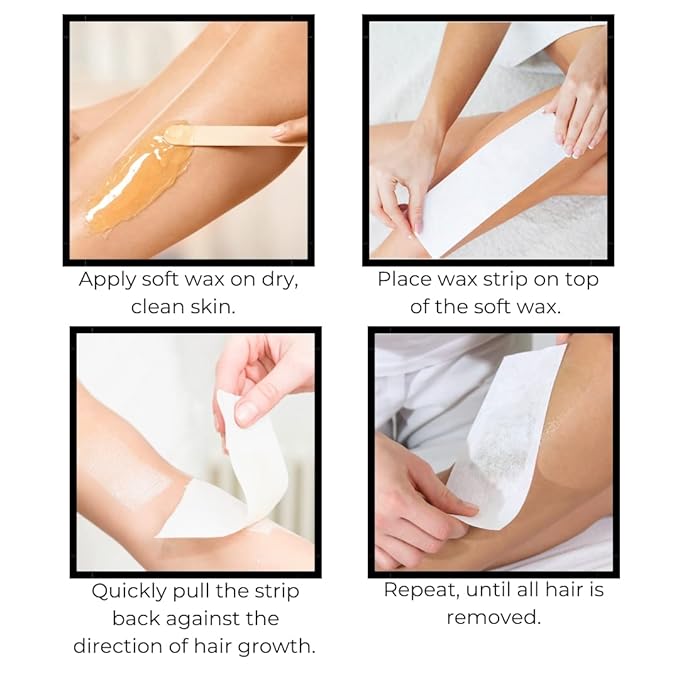 Apply soft wax on dry, clean skin.

Place wax strip on top of the soft wax.

Quickly pull the strip back against the direction of hair growth.

Repeat, until all hair is removed.