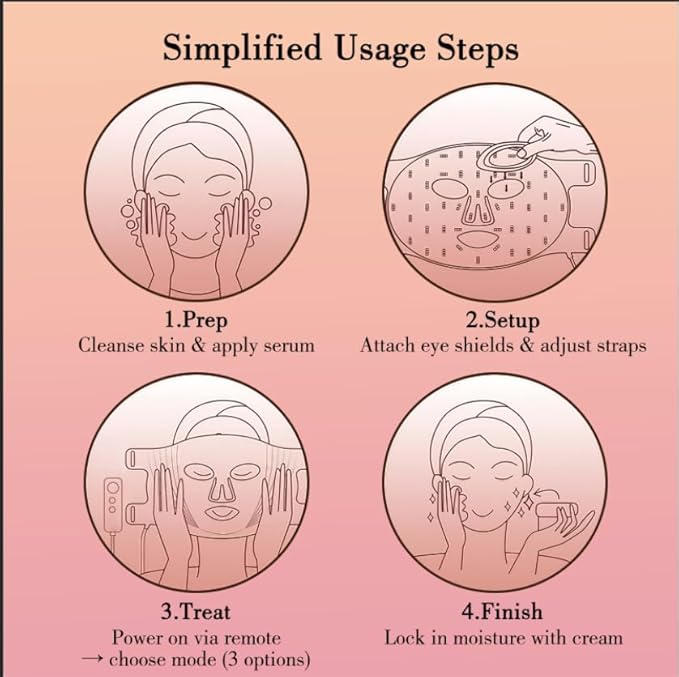 Simplified Usage Steps

1.Prep
Cleanse skin & apply serum

2.Setup
Attach eye shields & adjust straps

3.Treat
Power on via remote → choose mode (3 options)

4.Finish
Lock in moisture with cream