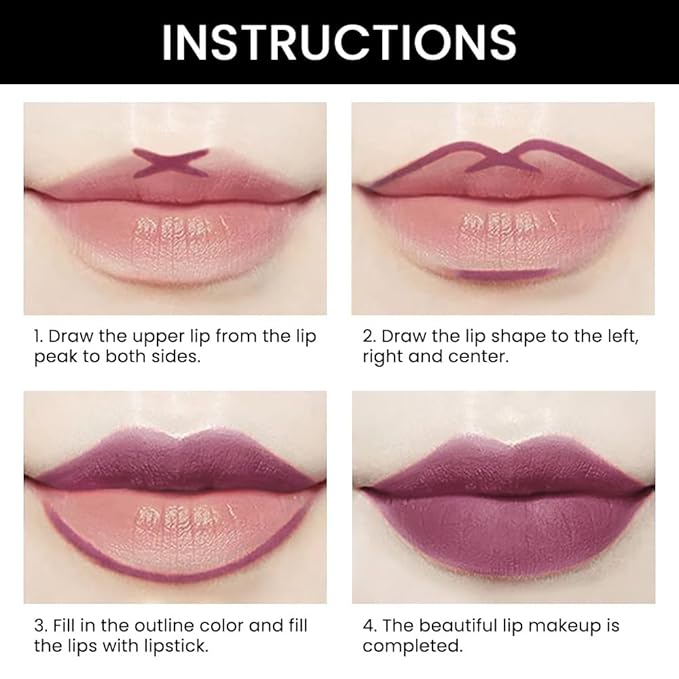 INSTRUCTIONS

1. Draw the upper lip from the lip peak to both sides.

2. Draw the lip shape to the left, right and center.

3. Fill in the outline color and fill the lips with lipstick.

4. The beautiful lip makeup is completed.