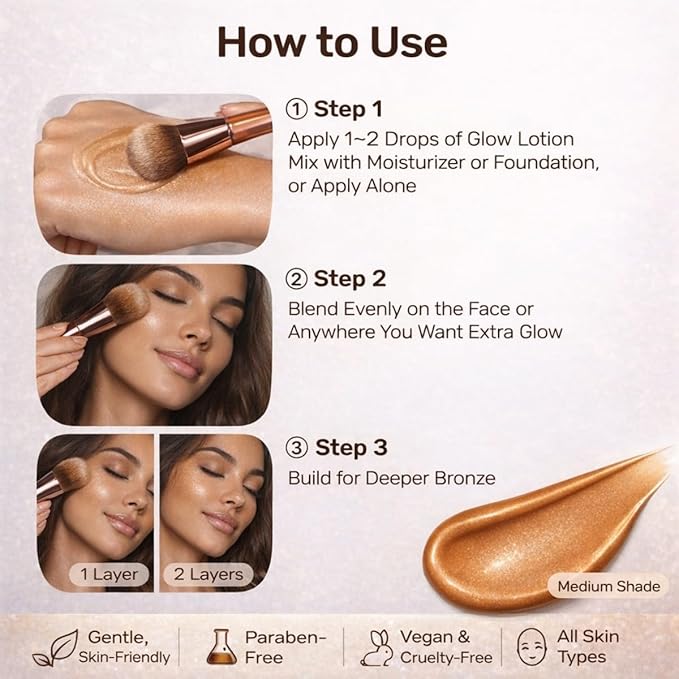 How to Use

① Step 1
Apply 1~2 Drops of Glow Lotion Mix with Moisturizer or Foundation, or Apply Alone

② Step 2
Blend Evenly on the Face or Anywhere You Want Extra Glow

③ Step 3
Build for Deeper Bronze

1 Layer
2 Layers
Medium Shade

Gentle, Skin-Friendly
Paraben-Free
Vegan & Cruelty-Free
All Skin Types