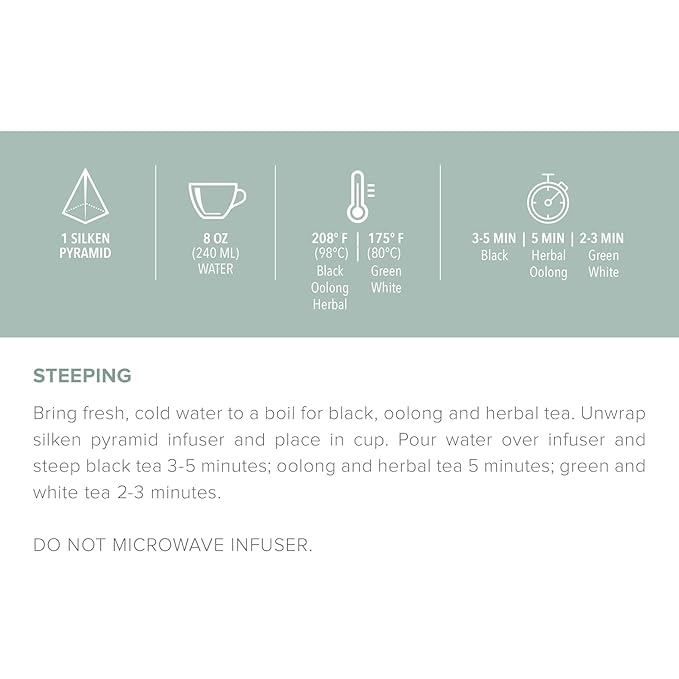 1 SILKEN PYRAMID

8 OZ (240 ML) WATER

208° F (98°C) Black Oolong Herbal | 175° F (80°C) Green White

3-5 MIN Black | 5 MIN Herbal Oolong | 2-3 MIN Green White

STEEPING

Bring fresh, cold water to a boil for black, oolong and herbal tea. Unwrap silken pyramid infuser and place in cup. Pour water over infuser and steep black tea 3-5 minutes; oolong and herbal tea 5 minutes; green and white tea 2-3 minutes.

DO NOT MICROWAVE INFUSER.