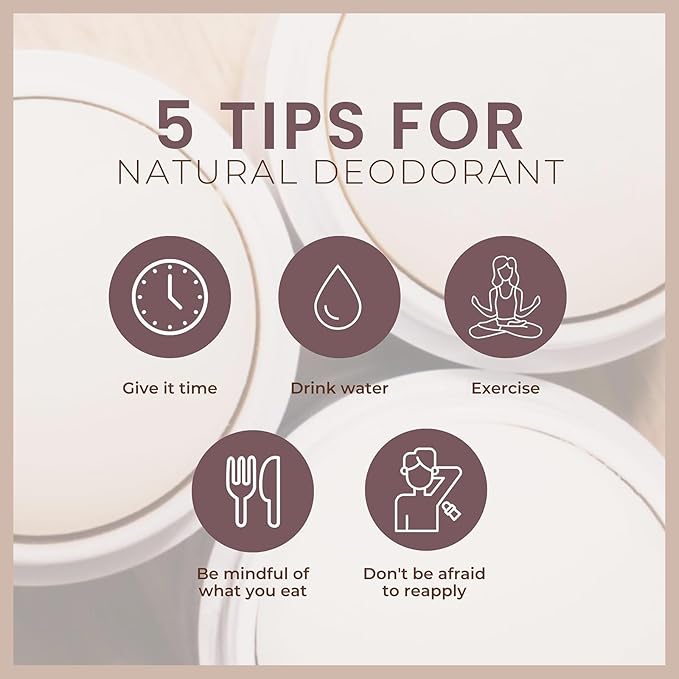 5 TIPS FOR
NATURAL DEODORANT

Give it time

Drink water

Exercise

Be mindful of what you eat

Don't be afraid to reapply