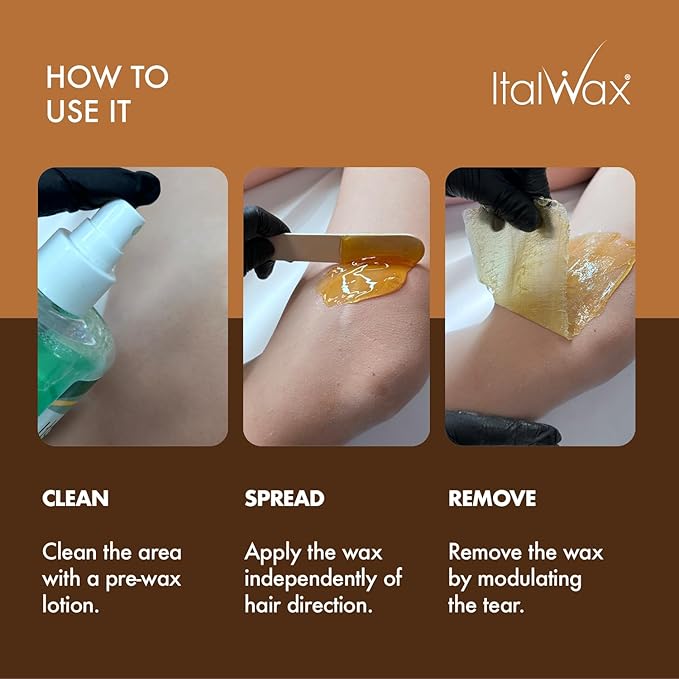 HOW TO USE IT

ItalWax®

CLEAN

Clean the area with a pre-wax lotion.

SPREAD

Apply the wax independently of hair direction.

REMOVE

Remove the wax by modulating the tear.