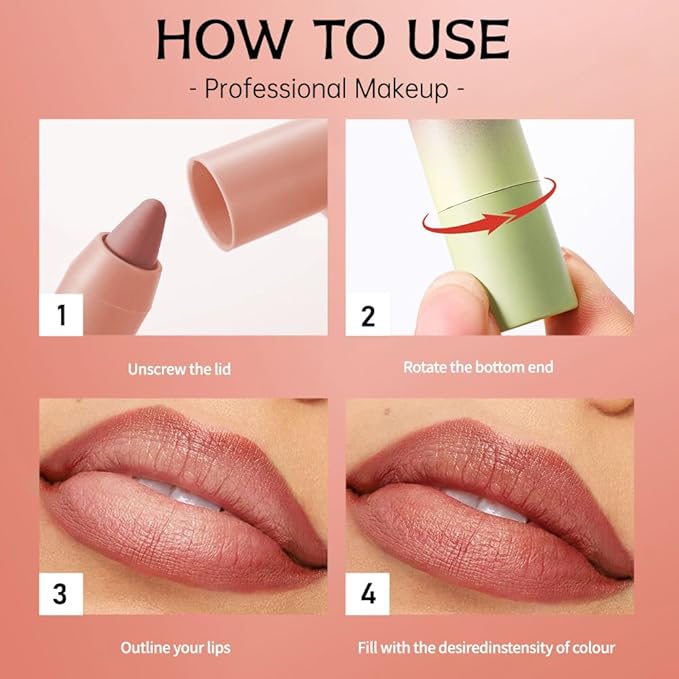 HOW TO USE

- Professional Makeup -

1

Unscrew the lid

2

Rotate the bottom end

3

Outline your lips

4

Fill with the desiredinstensity of colour