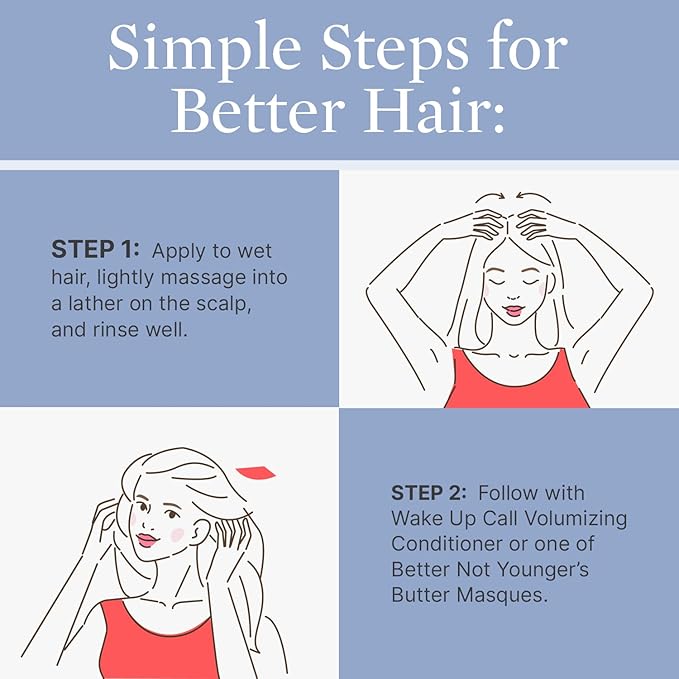 Simple Steps for Better Hair:

STEP 1: Apply to wet hair, lightly massage into a lather on the scalp, and rinse well.

STEP 2: Follow with Wake Up Call Volumizing Conditioner or one of Better Not Younger's Butter Masques.