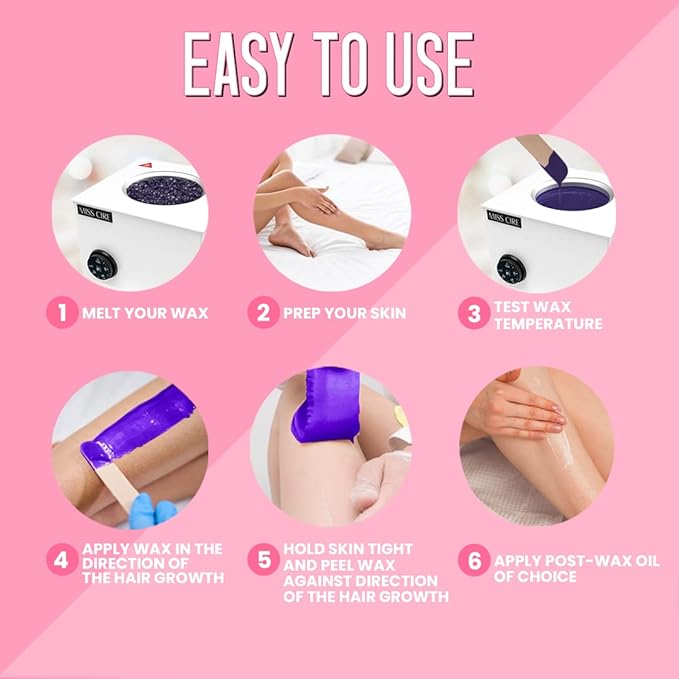 EASY TO USE

MISS CIRE

MISS CIRE

1 MELT YOUR WAX

2 PREP YOUR SKIN

3 TEST WAX TEMPERATURE

4 APPLY WAX IN THE DIRECTION OF THE HAIR GROWTH

5 HOLD SKIN TIGHT AND PEEL WAX AGAINST DIRECTION OF THE HAIR GROWTH

6 APPLY POST-WAX OIL OF CHOICE