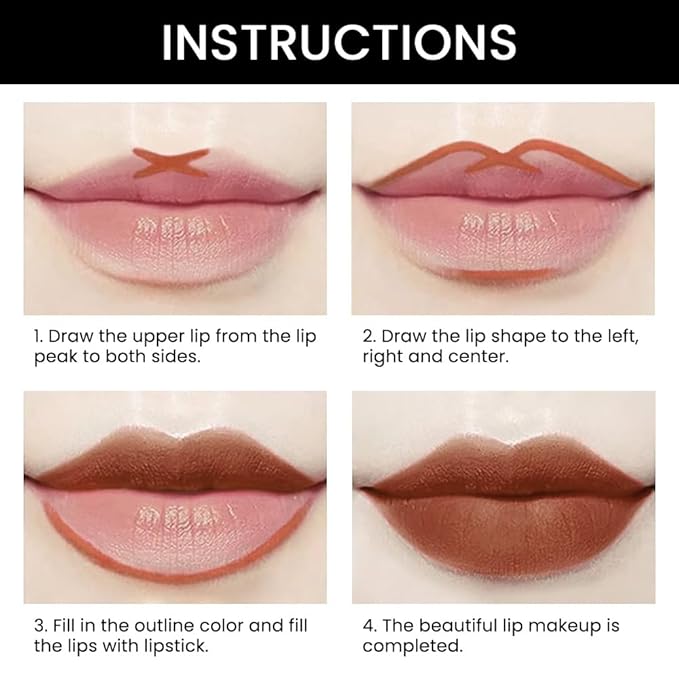 INSTRUCTIONS

1. Draw the upper lip from the lip peak to both sides.

2. Draw the lip shape to the left, right and center.

3. Fill in the outline color and fill the lips with lipstick.

4. The beautiful lip makeup is completed.