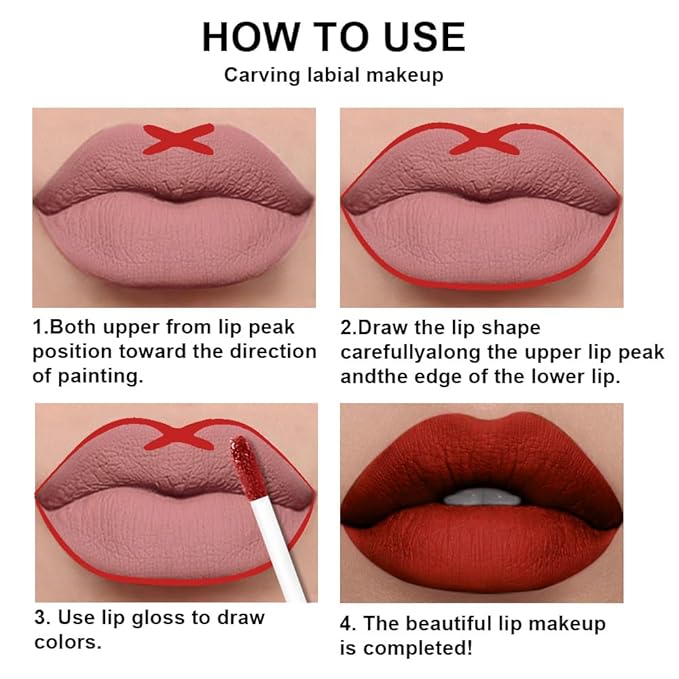 HOW TO USE

Carving labial makeup

1.Both upper from lip peak position toward the direction of painting.

2.Draw the lip shape carefullyalong the upper lip peak andthe edge of the lower lip.

3. Use lip gloss to draw colors.

4. The beautiful lip makeup is completed!