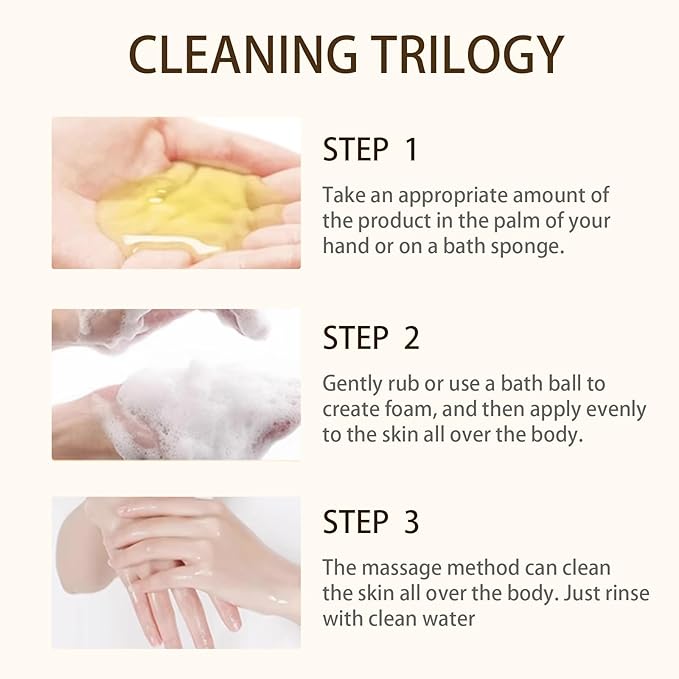 CLEANING TRILOGY

STEP 1

Take an appropriate amount of the product in the palm of your hand or on a bath sponge.

STEP 2

Gently rub or use a bath ball to create foam, and then apply evenly to the skin all over the body.

STEP 3

The massage method can clean the skin all over the body. Just rinse with clean water