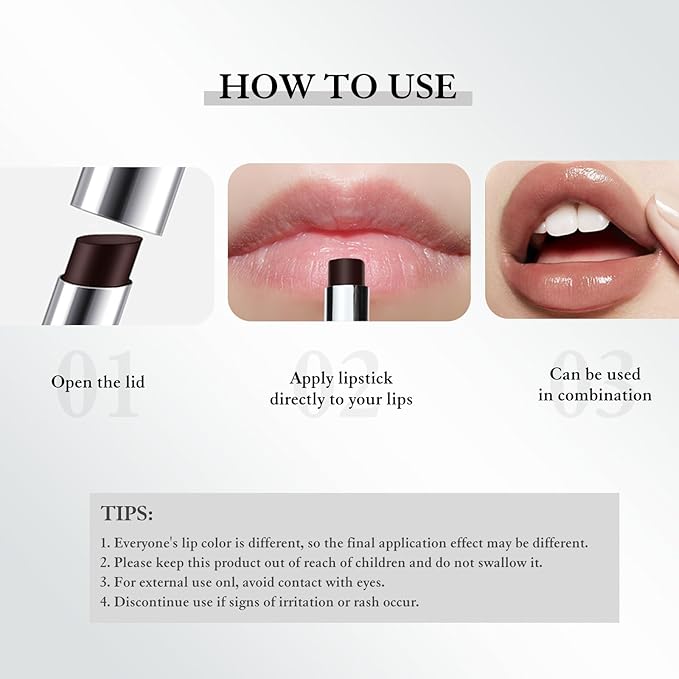 HOW TO USE

01
Open the lid

02
Apply lipstick directly to your lips

03
Can be used in combination

TIPS:

1. Everyone's lip color is different, so the final application effect may be different.
2. Please keep this product out of reach of children and do not swallow it.
3. For external use onl, avoid contact with eyes.
4. Discontinue use if signs of irritation or rash occur.