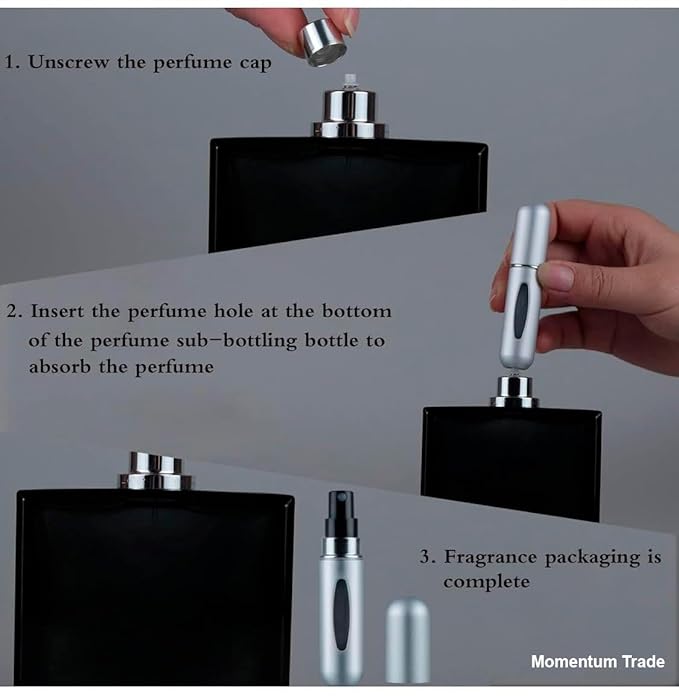 1. Unscrew the perfume cap

2. Insert the perfume hole at the bottom of the perfume sub-bottling bottle to absorb the perfume

3. Fragrance packaging is complete

Momentum Trade