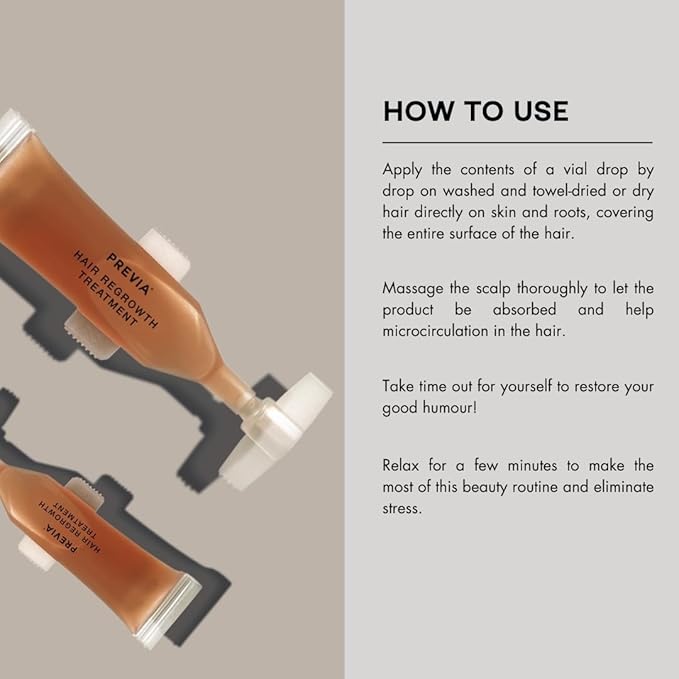 PREVIA®
HAIR REGROWTH
TREATMENT

PREVIA®
HAIR REGROWTH
TREATMENT

HOW TO USE

Apply the contents of a vial drop by drop on washed and towel-dried or dry hair directly on skin and roots, covering the entire surface of the hair.

Massage the scalp thoroughly to let the product be absorbed and help microcirculation in the hair.

Take time out for yourself to restore your good humour!

Relax for a few minutes to make the most of this beauty routine and eliminate stress.