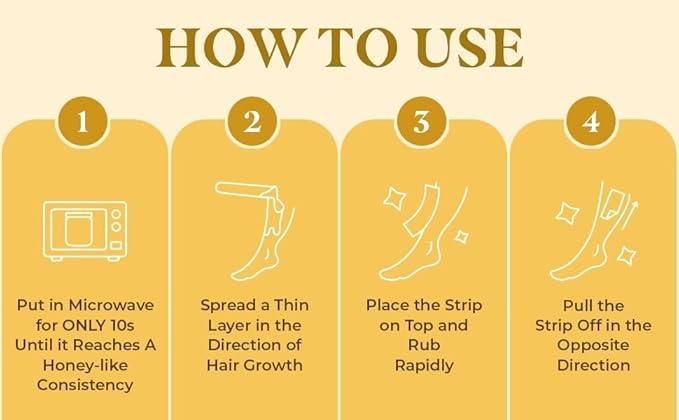 HOW TO USE

1

Put in Microwave for ONLY 10s Until it Reaches A Honey-like Consistency

2

Spread a Thin Layer in the Direction of Hair Growth

3

Place the Strip on Top and Rub Rapidly

4

Pull the Strip Off in the Opposite Direction