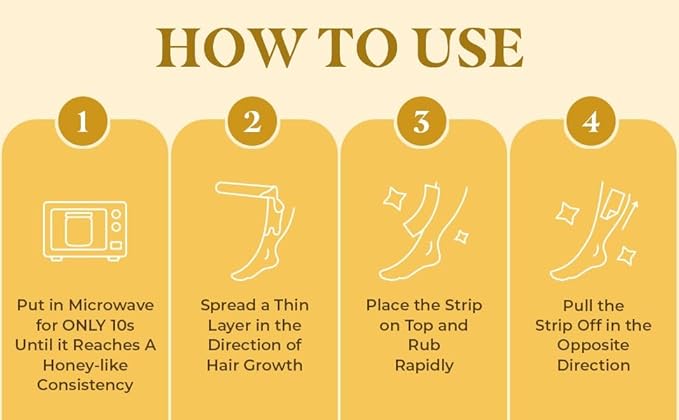 HOW TO USE

1

Put in Microwave for ONLY 10s Until it Reaches A Honey-like Consistency

2

Spread a Thin Layer in the Direction of Hair Growth

3

Place the Strip on Top and Rub Rapidly

4

Pull the Strip Off in the Opposite Direction