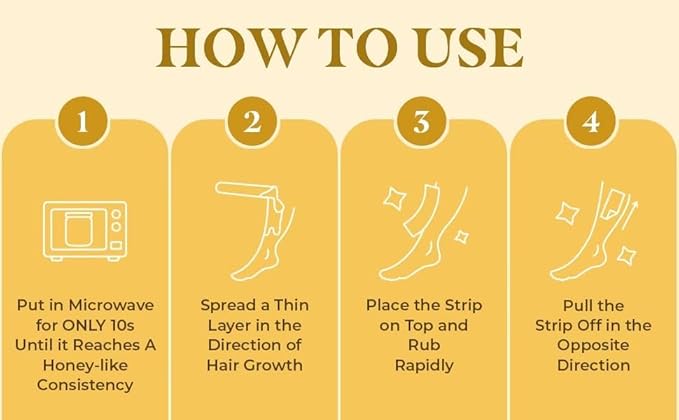 HOW TO USE

1

Put in Microwave for ONLY 10s Until it Reaches A Honey-like Consistency

2

Spread a Thin Layer in the Direction of Hair Growth

3

Place the Strip on Top and Rub Rapidly

4

Pull the Strip Off in the Opposite Direction