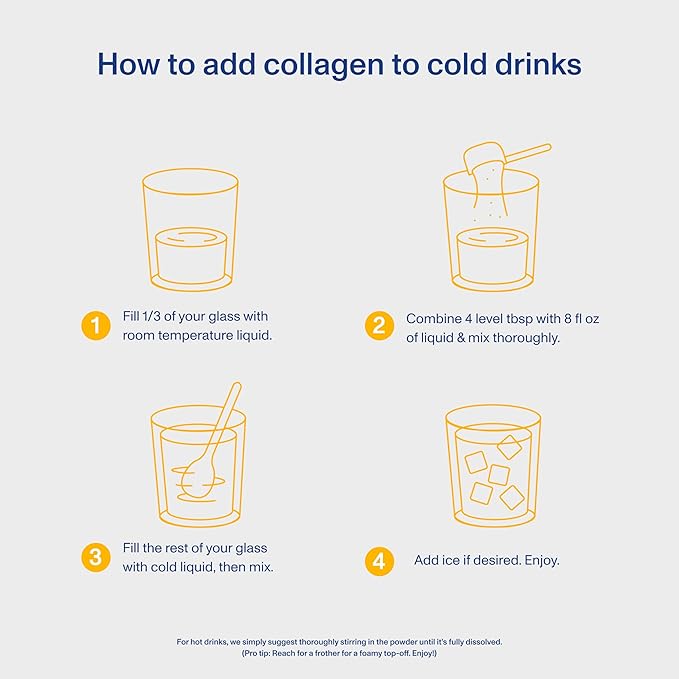 How to add collagen to cold drinks

1 Fill 1/3 of your glass with room temperature liquid.

2 Combine 4 level tbsp with 8 fl oz of liquid & mix thoroughly.

3 Fill the rest of your glass with cold liquid, then mix.

4 Add ice if desired. Enjoy.

For hot drinks, we simply suggest thoroughly stirring in the powder until it's fully dissolved.
(Pro tip: Reach for a frother for a foamy top-off. Enjoy!)