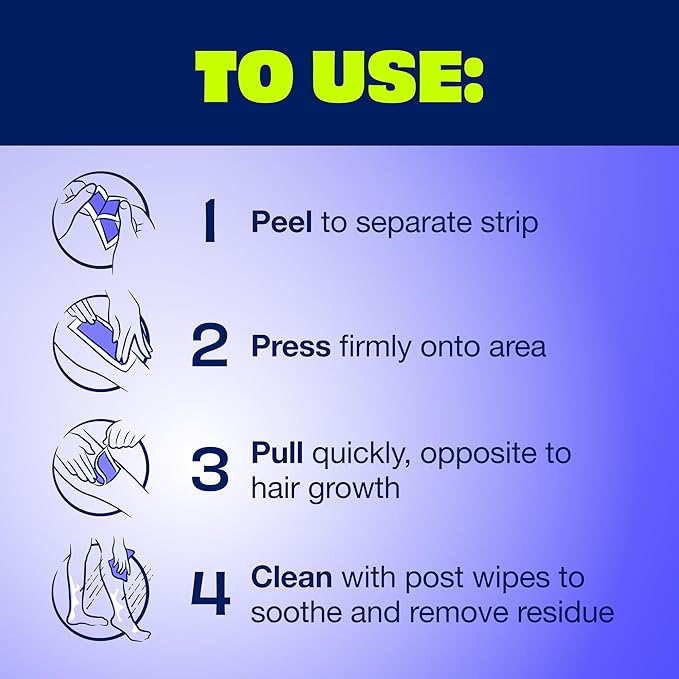 TO USE:

1 Peel to separate strip

2 Press firmly onto area

3 Pull quickly, opposite to hair growth

4 Clean with post wipes to soothe and remove residue