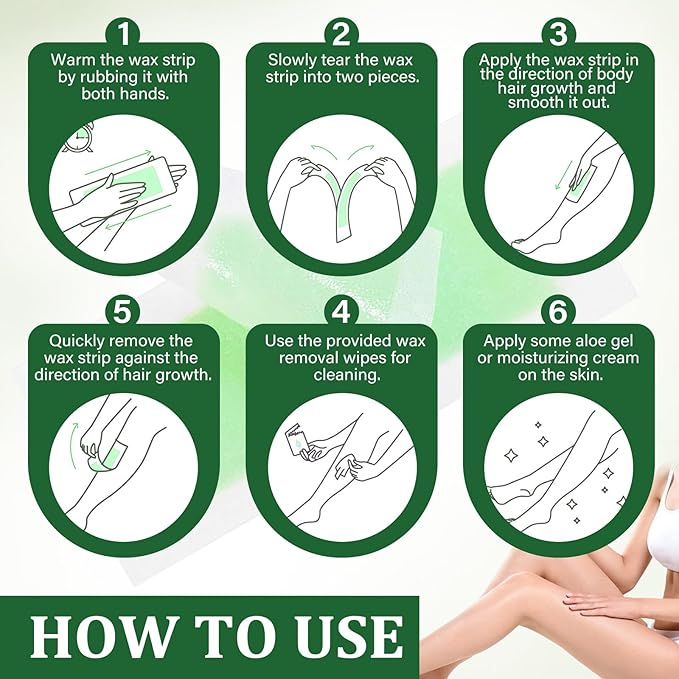 1
Warm the wax strip by rubbing it with both hands.

2
Slowly tear the wax strip into two pieces.

3
Apply the wax strip in the direction of body hair growth and smooth it out.

5
Quickly remove the wax strip against the direction of hair growth.

4
Use the provided wax removal wipes for cleaning.

6
Apply some aloe gel or moisturizing cream on the skin.

HOW TO USE