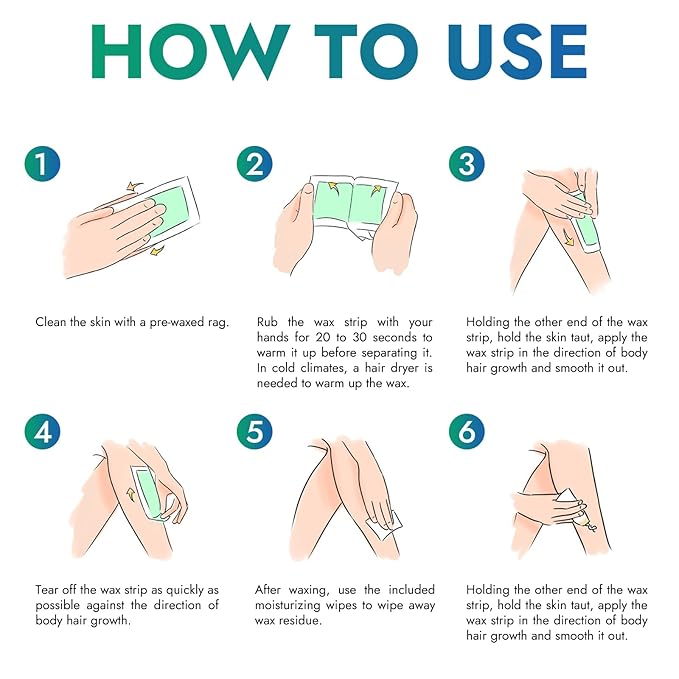 HOW TO USE

1

Clean the skin with a pre-waxed rag.

2

Rub the wax strip with your hands for 20 to 30 seconds to warm it up before separating it. In cold climates, a hair dryer is needed to warm up the wax.

3

Holding the other end of the wax strip, hold the skin taut, apply the wax strip in the direction of body hair growth and smooth it out.

4

Tear off the wax strip as quickly as possible against the direction of body hair growth.

5

After waxing, use the included moisturizing wipes to wipe away wax residue.

6

Holding the other end of the wax strip, hold the skin taut, apply the wax strip in the direction of body hair growth and smooth it out.